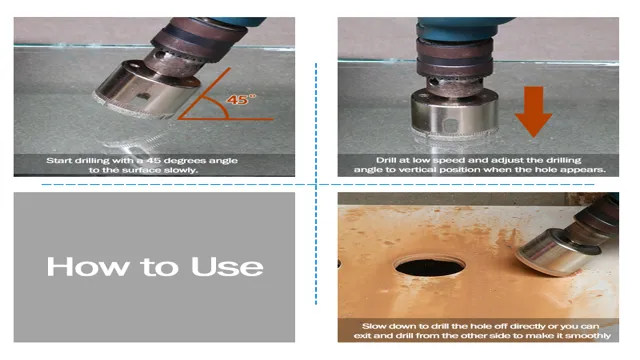 45°

Start drilling with a 45 degrees angle to the surface slowly.

Drill at low speed and adjust the drilling angle to vertical position when the hole appears.

How to Use

Slow down to drill the hole off directly or you can exit and drill from the other side to make it smoothly