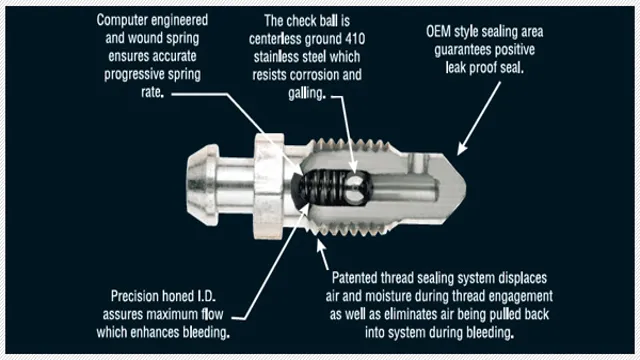 Computer engineered and wound spring ensures accurate progressive spring rate.

The check ball is centerless ground 410 stainless steel which resists corrosion and galling.

OEM style sealing area guarantees positive leak proof seal.

Precision honed I.D. assures maximum flow which enhances bleeding.

Patented thread sealing system displaces air and moisture during thread engagement as well as eliminates air being pulled back into system during bleeding.