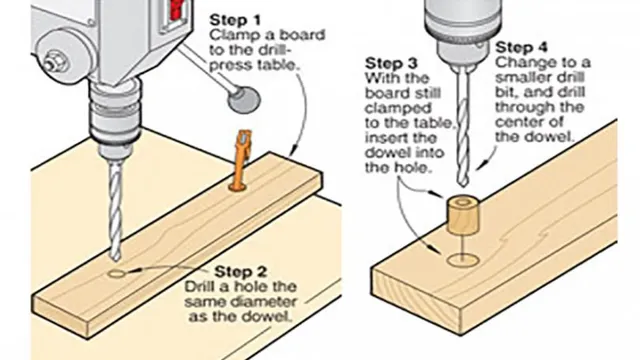 Step 1
Clamp a board to the drill-press table.

Step 2
Drill a hole the same diameter as the dowel.

Step 3
With the board still clamped to the table, insert the dowel into the hole.

Step 4
Change to a smaller drill bit, and drill through the center of the dowel.