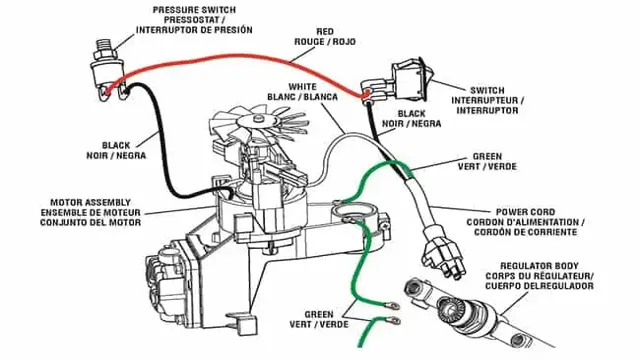 PRESSURE SWITCH
PRESSOSTAT /
INTERRUPTOR DE PRESIÓN

RED
ROUGE / ROJO

WHITE
BLANC / BLANCA

SWITCH
INTERRUPTEUR /
INTERRUPTOR

BLACK
NOIR / NEGRA

BLACK
NOIR / NEGRA

GREEN
VERT / VERDE

MOTOR ASSEMBLY
ENSEMBLE DE MOTEUR
CONJUNTO DEL MOTOR

POWER CORD
CORDON D'ALIMENTATION /
CORDÓN DE CORRIENTE

REGULATOR BODY
CORPS DU RÉGULATEUR/
CUERPO DELREGULADOR

GREEN
VERT / VERDE