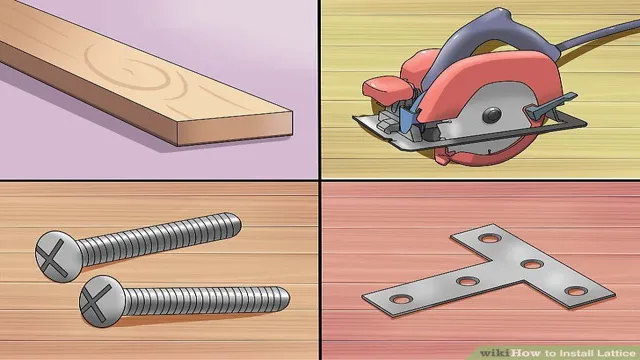 wikiHow to Install Lattice