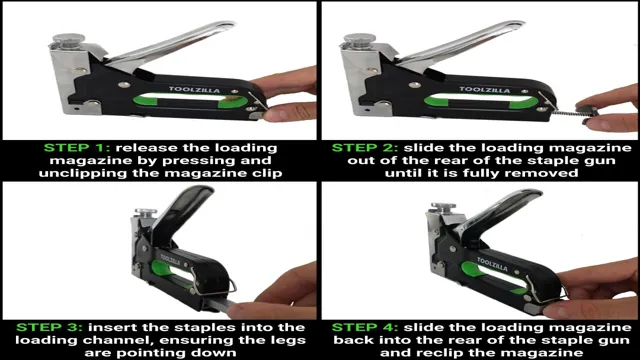 TOOLZILLA

STEP 1: release the loading magazine by pressing and unclipping the magazine clip

TOOLZILLA

STEP 2: slide the loading magazine out of the rear of the staple gun until it is fully removed

TOOLZILLA

STEP 3: insert the staples into the loading channel, ensuring the legs are pointing down

TOOLZILLA

STEP 4: slide the loading magazine back into the rear of the staple gun and reclip the magazine