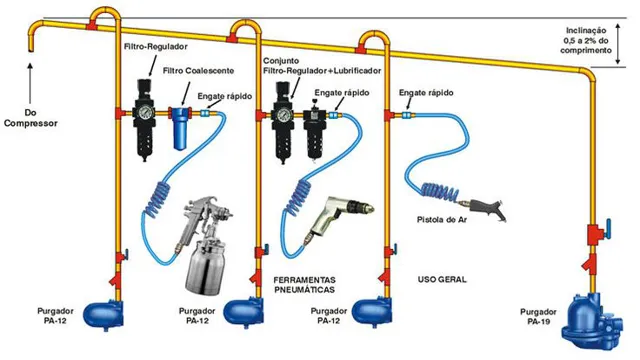 Inclinação 0,5 a 2% do comprimento

Do Compressor

Filtro-Regulador

Filtro Coalescente

Engate rápido

Conjunto Filtro-Regulador+Lubrificador

Engate rápido

Engate rápido

Pistola de Ar

FERRAMENTAS PNEUMÁTICAS

USO GERAL

Purgador PA-12

Purgador PA-12

Purgador PA-12

Purgador PA-19