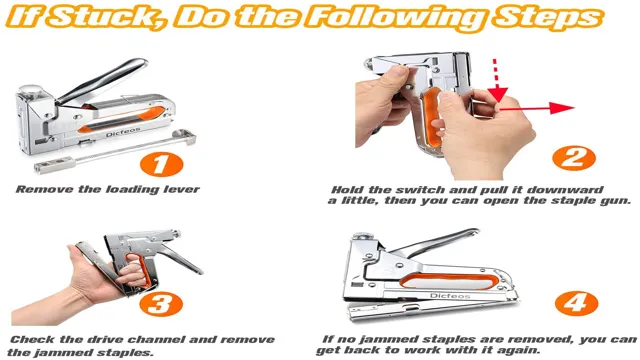 If Stuck, Do the Following Steps

Dicfeos

1

Remove the loading lever

2

Hold the switch and pull it downward a little, then you can open the staple gun.

3

Check the drive channel and remove the jammed staples.

Dicfeos

4

If no jammed staples are removed, you can get back to work with it again.