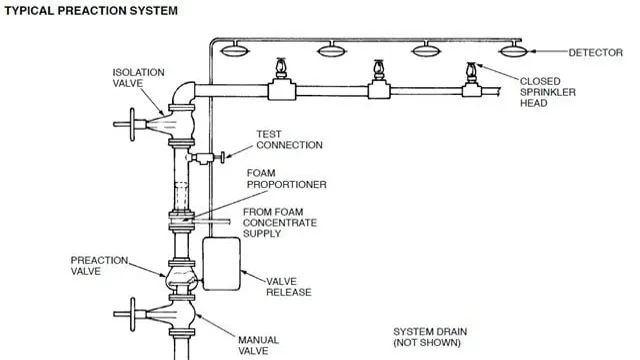 TYPICAL PREACTION SYSTEM

DETECTOR

ISOLATION VALVE

CLOSED SPRINKLER HEAD

TEST CONNECTION

FOAM PROPORTIONER

FROM FOAM CONCENTRATE SUPPLY

PREACTION VALVE

VALVE RELEASE

MANUAL VALVE

SYSTEM DRAIN (NOT SHOWN)